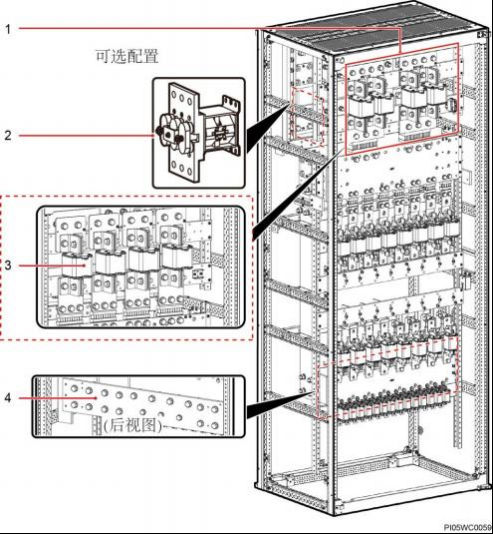 1

可选配置

2

3

4

(后视图)

PI05WC0059