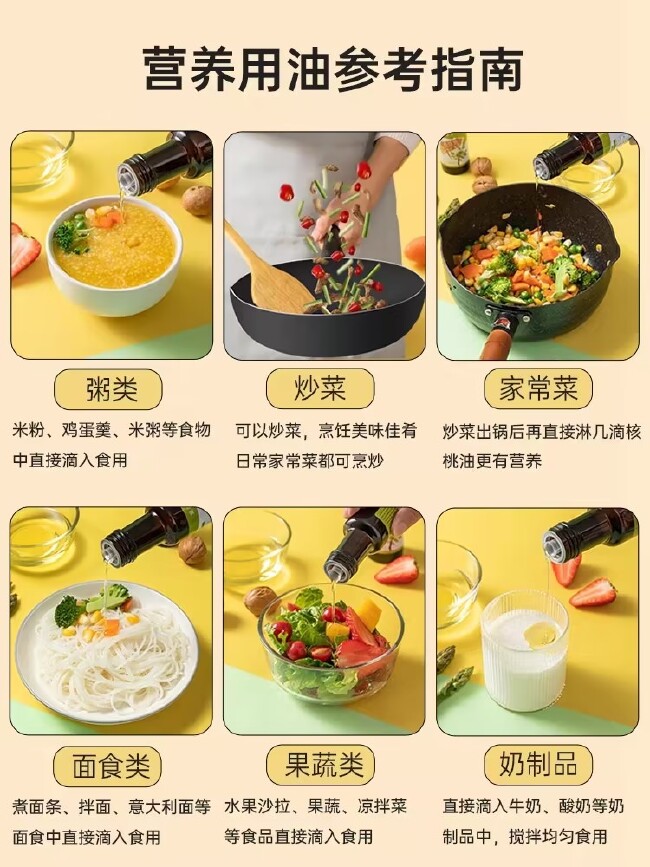 营养用油参考指南

粥类
米粉、鸡蛋羹、米粥等食物中直接滴入食用

炒菜
可以炒菜，烹饪美味佳肴日常家常菜都可烹炒

家常菜
炒菜出锅后再直接淋几滴核桃油更有营养

面食类
煮面条、拌面、意大利面等面食中直接滴入食用

果蔬类
水果沙拉、果蔬、凉拌菜等食品直接滴入食用

奶制品
直接滴入牛奶、酸奶等奶制品中，搅拌均匀食用